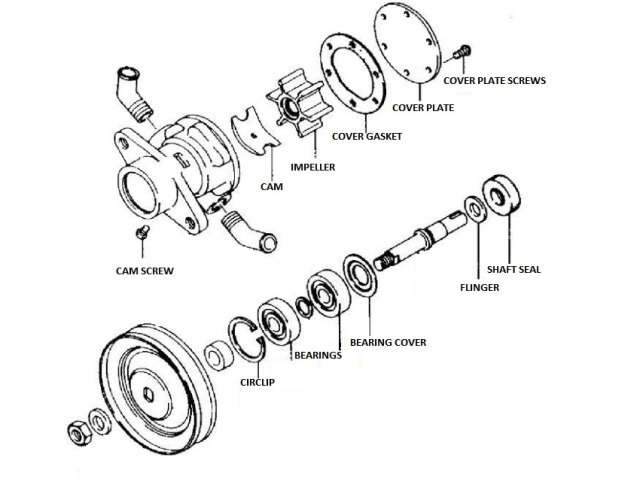 COVER PLATE SCREWS
COVER PLATE
COVER GASKET
IMPELLER
CAM
CAM SCREW
SHAFT SEAL
FLINGER
BEARING COVER
BEARINGS
CIRCLIP