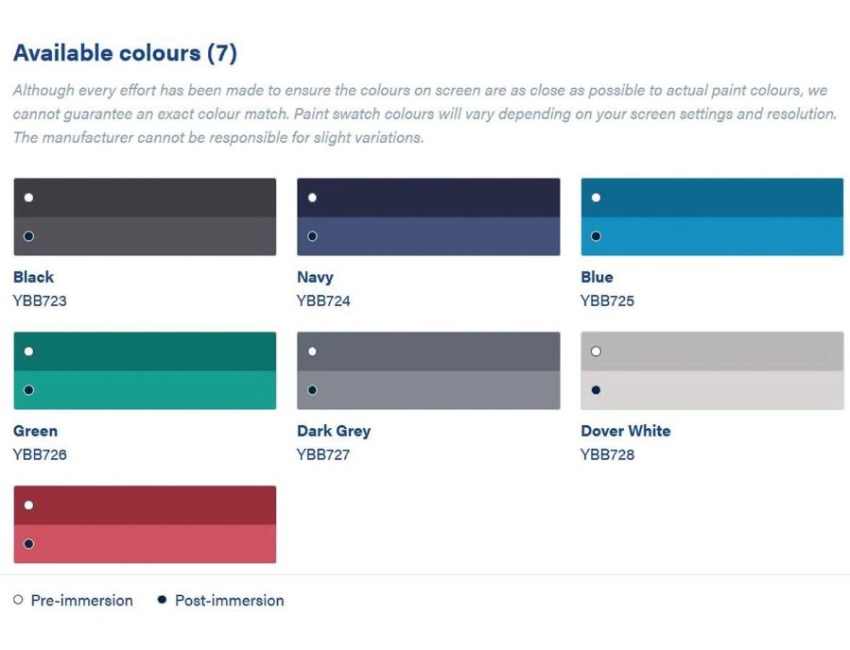 Available colours (7)

Although every effort has been made to ensure the colours on screen are as close as possible to actual paint colours, we cannot guarantee an exact colour match. Paint swatch colours will vary depending on your screen settings and resolution. The manufacturer cannot be responsible for slight variations.

Black
YBB723

Navy
YBB724

Blue
YBB725

Green
YBB726

Dark Grey
YBB727

Dover White
YBB728

○ Pre-immersion ● Post-immersion