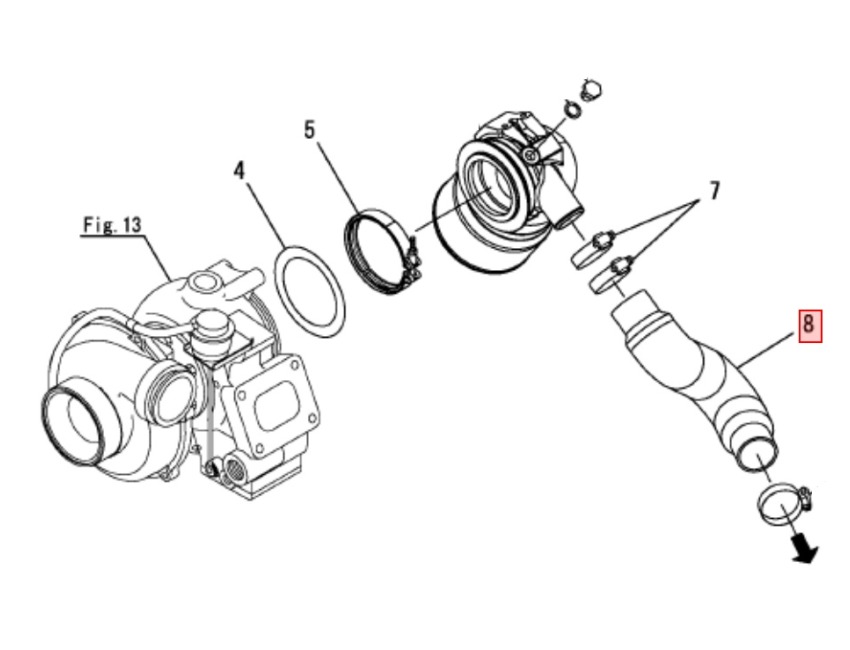 Fig. 13
4
5
7
8