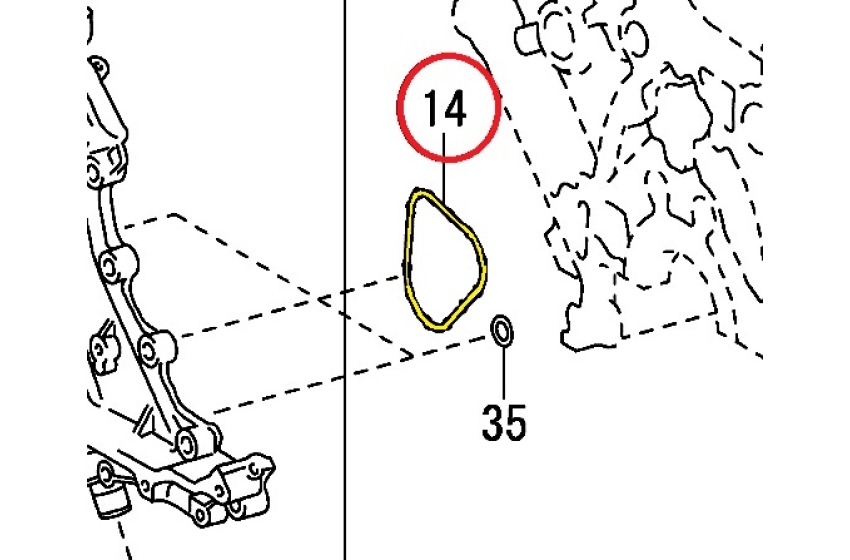 14

35