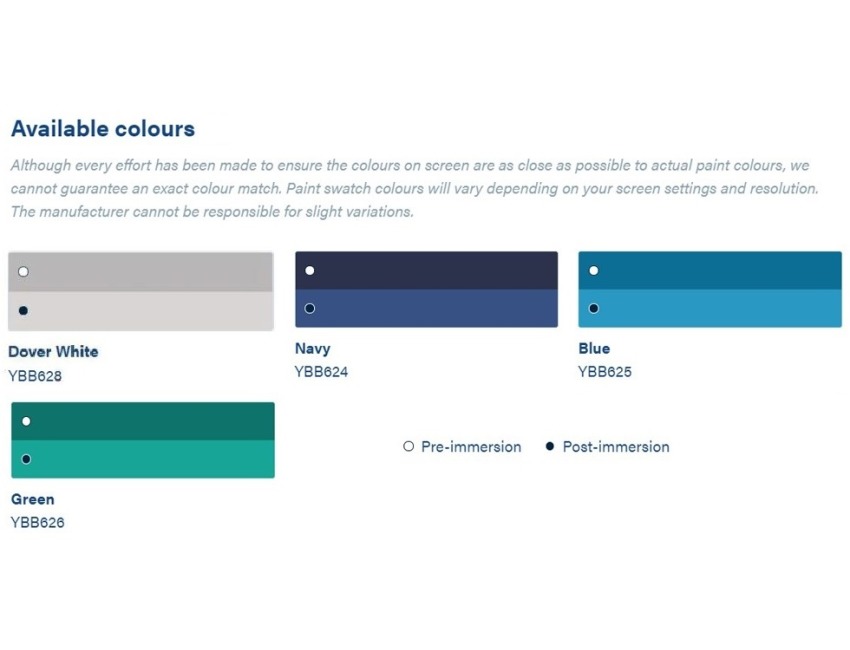 Available colours

Although every effort has been made to ensure the colours on screen are as close as possible to actual paint colours, we cannot guarantee an exact colour match. Paint swatch colours will vary depending on your screen settings and resolution. The manufacturer cannot be responsible for slight variations.

Dover White
YBB628

Navy
YBB624

Blue
YBB625

Green
YBB626

○ Pre-immersion ● Post-immersion