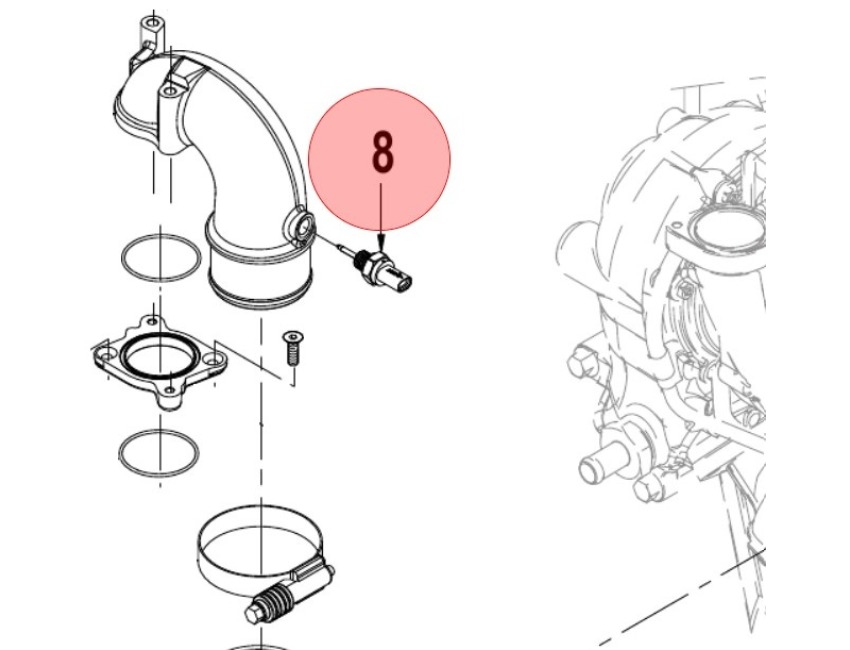 8