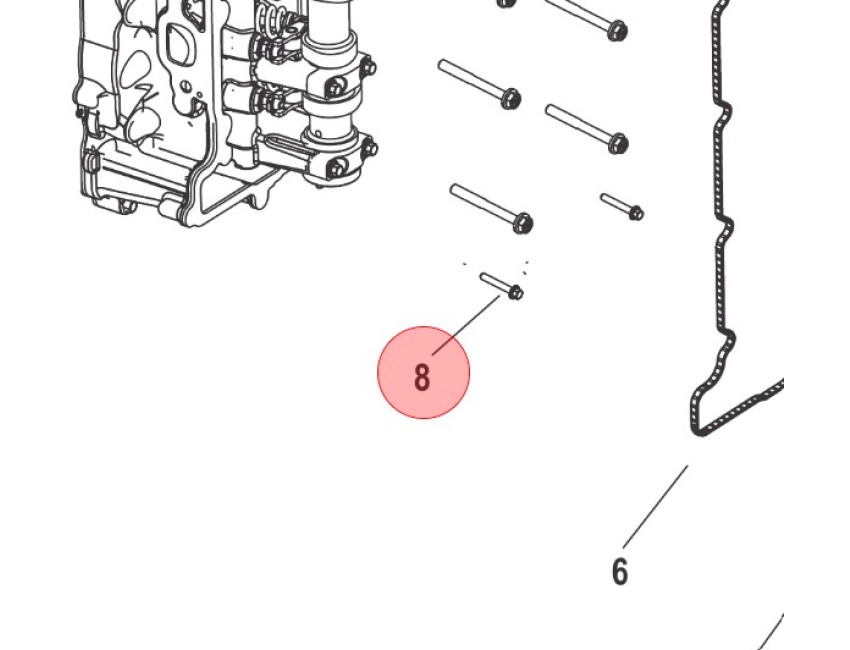 8

6