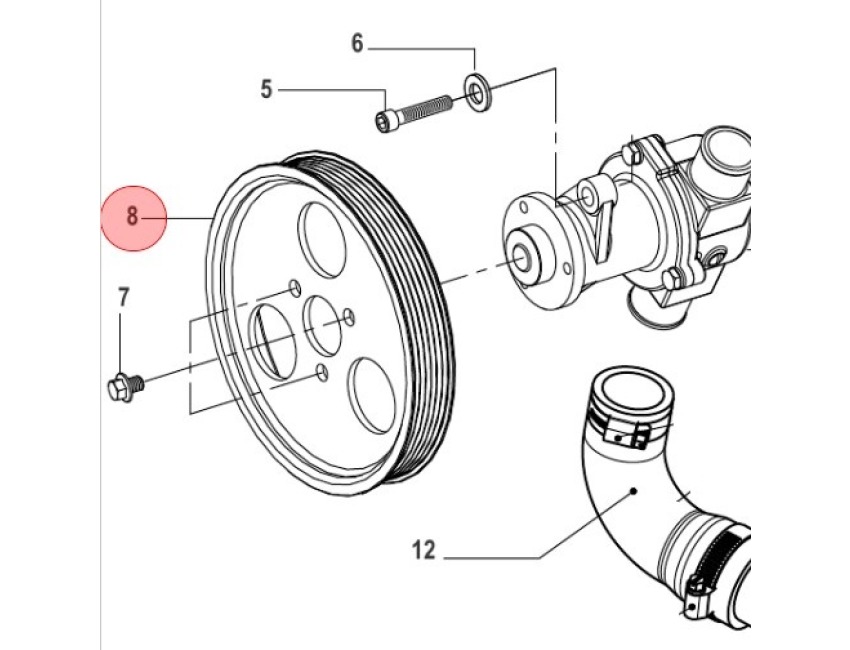 6
5
8
7
12