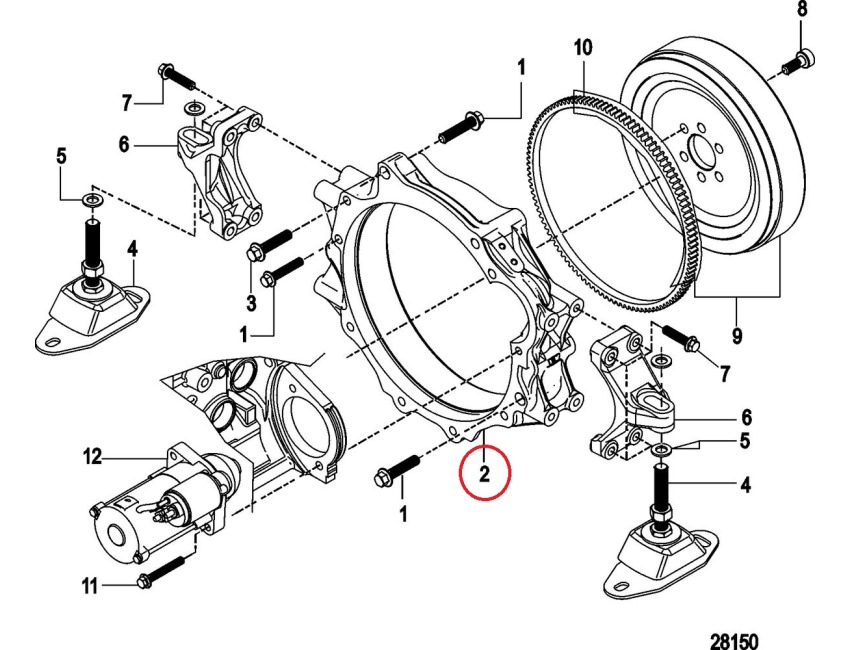 8
10
1
7
6
5
4
3
1
9
7
6
5
4
12
2
1
11
28150