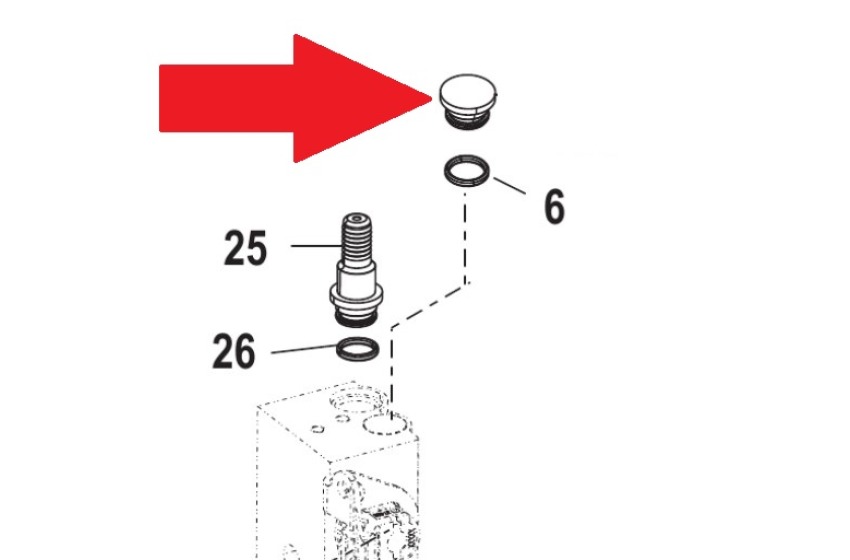 6

25

26