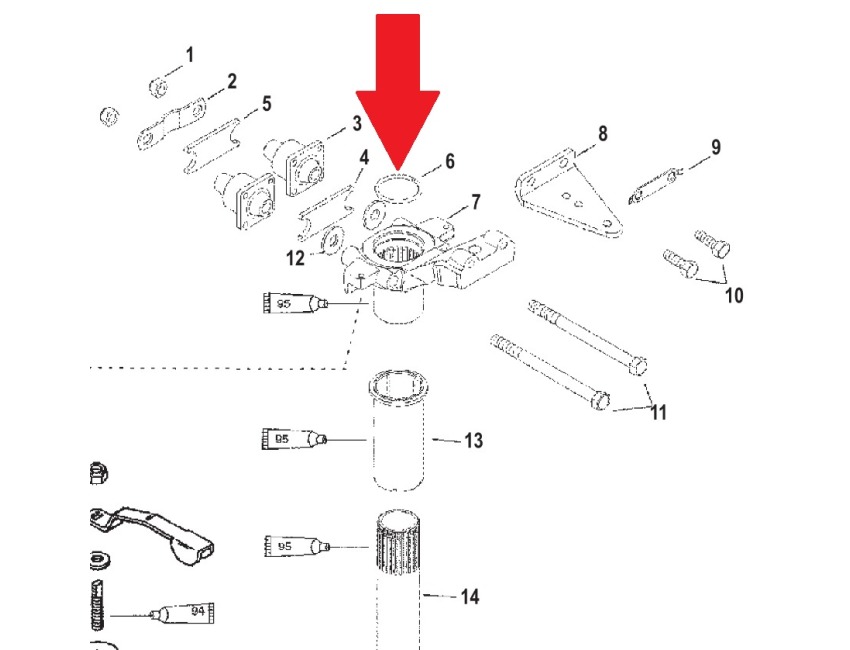 1
2
5
3
4
6
7
8
9
12
10
95
11
95
13
95
14
94