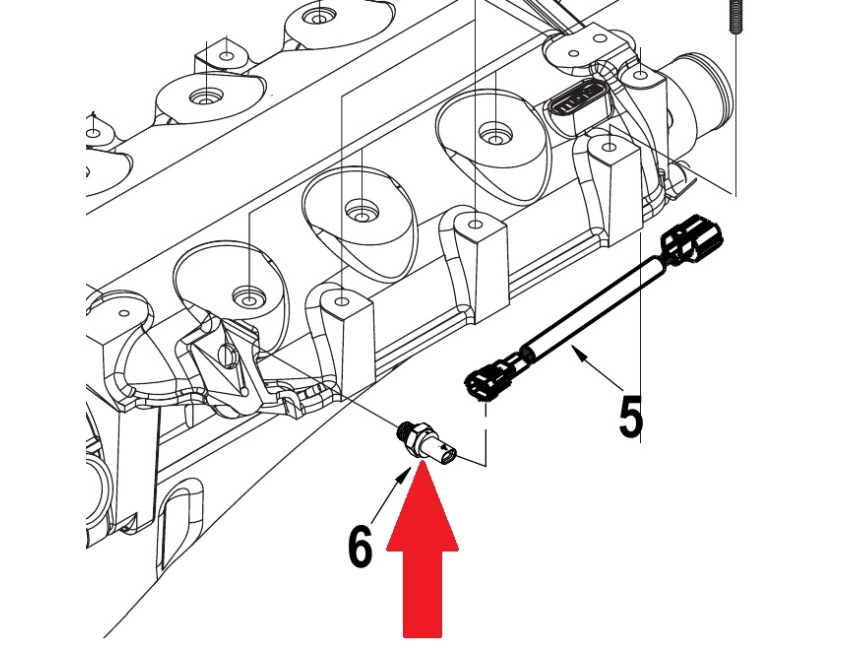 5

6