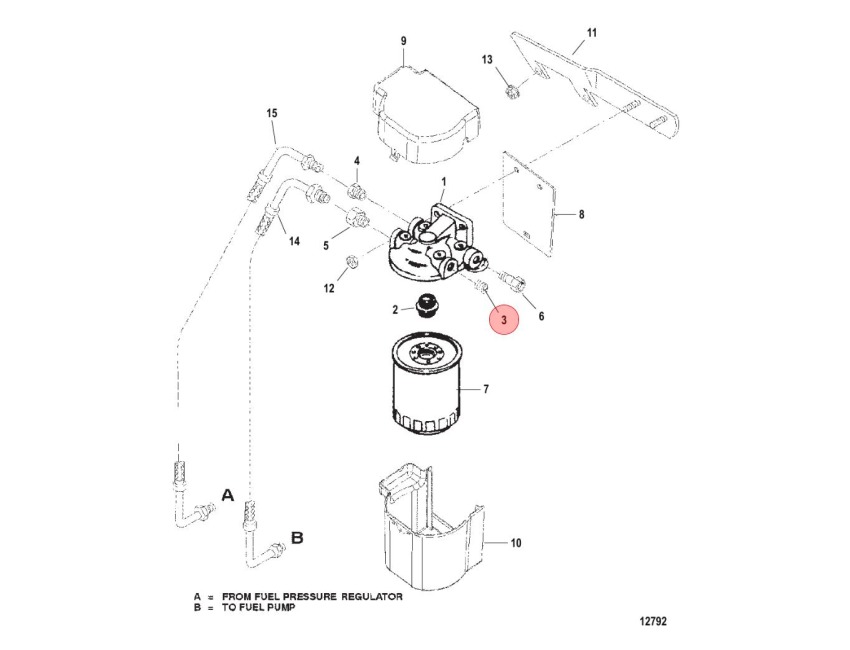 9
11
13
15
4
1
8
14
5
12
2
3
6
7
A
B
10

A = FROM FUEL PRESSURE REGULATOR
B = TO FUEL PUMP

12792