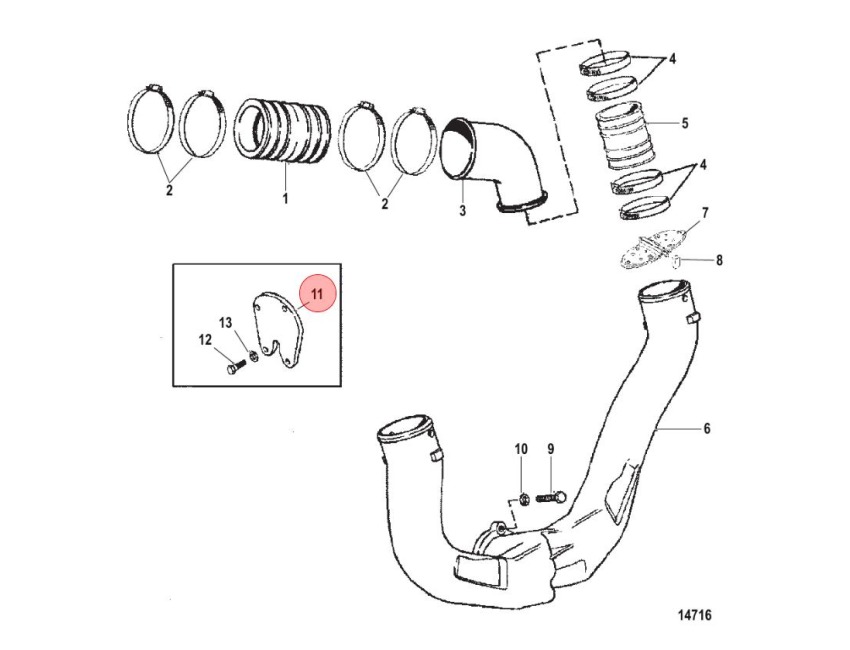 4
5
4
7
8
2
1
2
3
11
13
12
6
10
9
14716