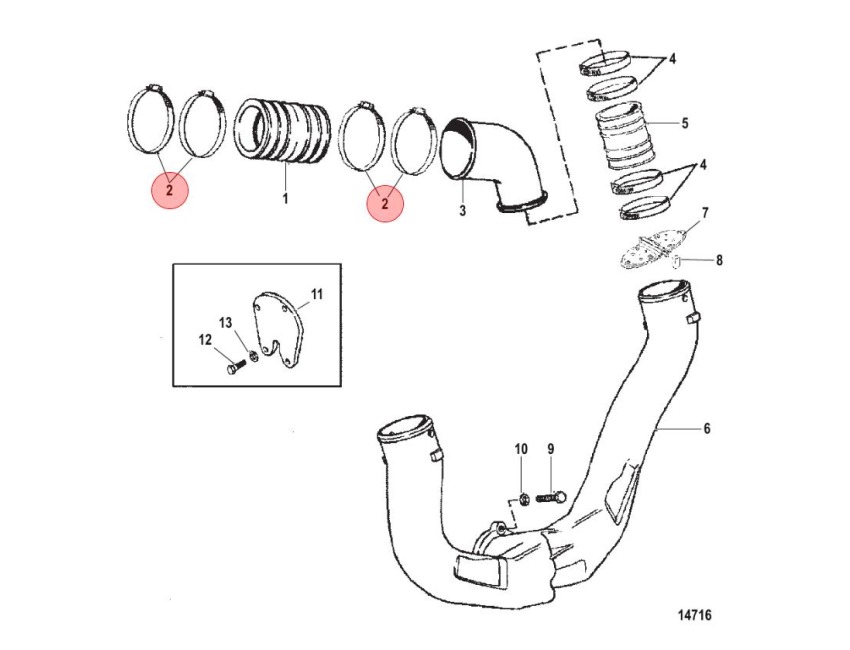 4
5
4
7
8
2
1
2
3
11
13
12
6
10
9
14716