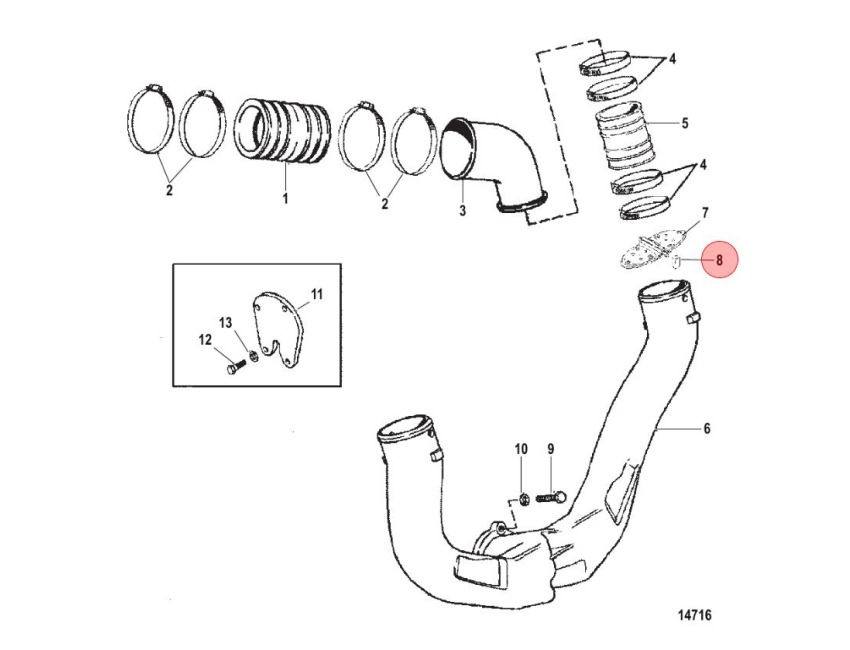 4
5
4
7
8
2
1
2
3
11
13
12
6
10
9
14716