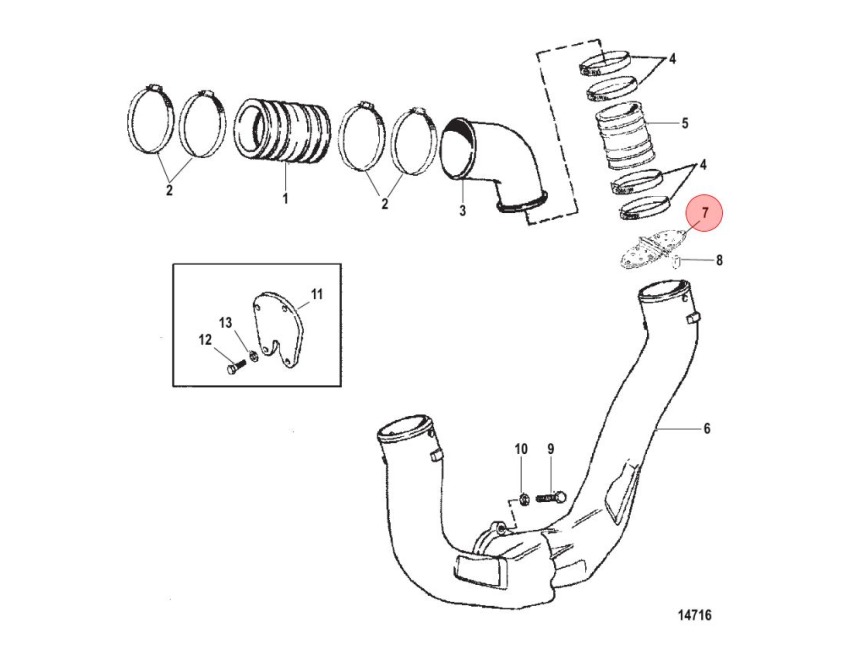 4
5
4
7
8
2
1
2
3
11
13
12
6
10
9
14716