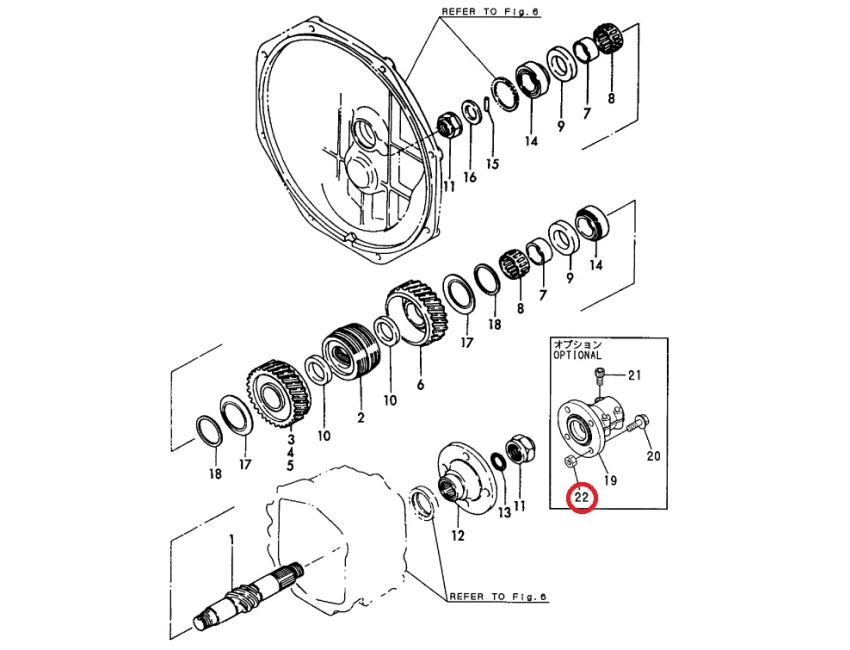 REFER TO Fig.6

14
9
7
8
11
16
15

14
9
7
8
18
17
6
10
2
10
3
4
5
17
18

オプション
OPTIONAL
21
20
19
22

11
13
12
1

REFER TO Fig.6