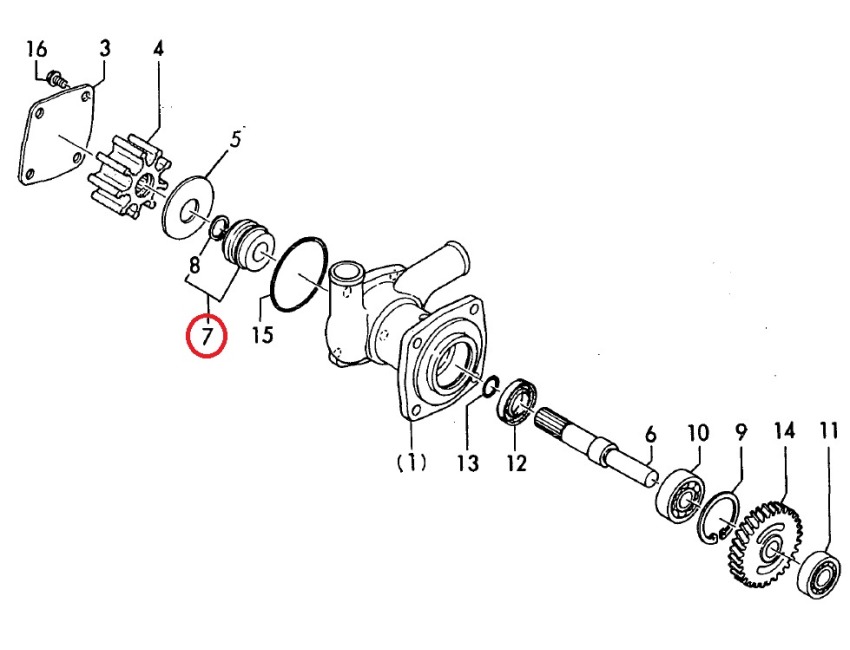 16
3
4
5
8
7
15
(1)
13
12
6
10
9
14
11