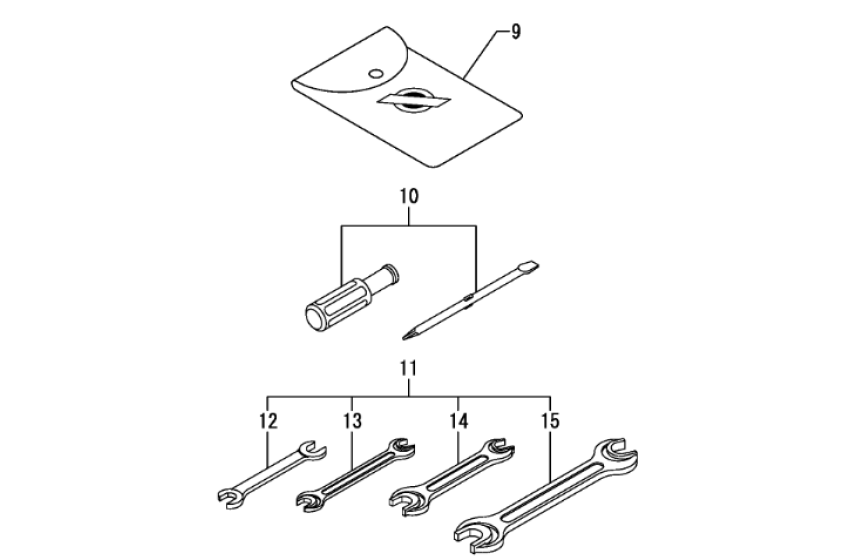 9

10

11

12

13

14

15