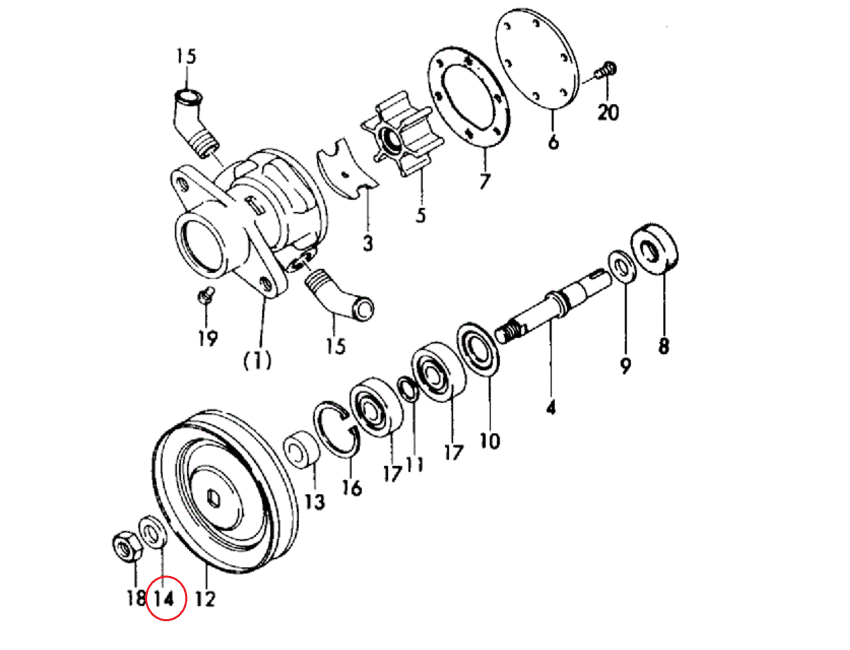 15
20
6
7
5
3
19
(1)
15
8
9
4
10
17
11
17
16
13
18
14
12