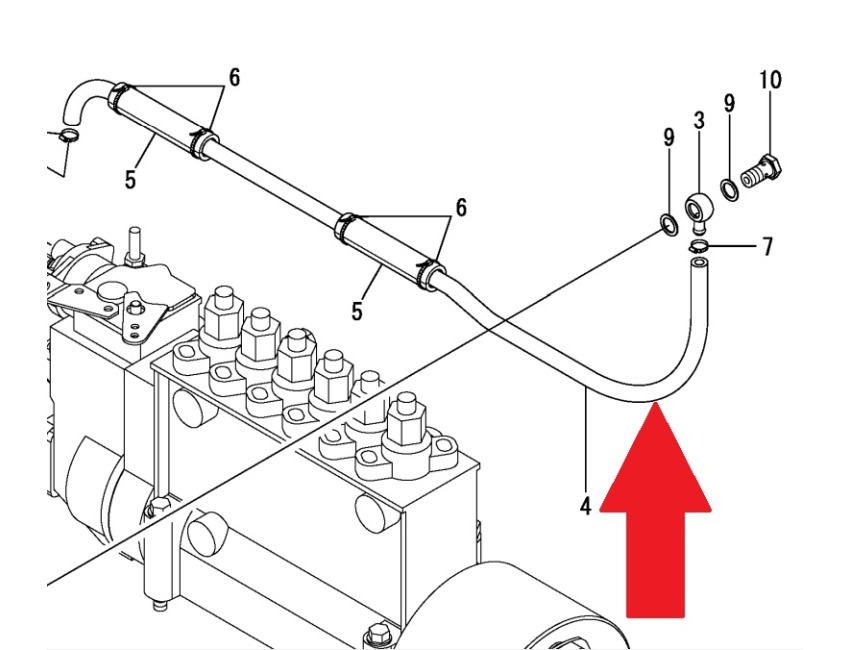 6
10
9
3
9
5
6
7
5
4