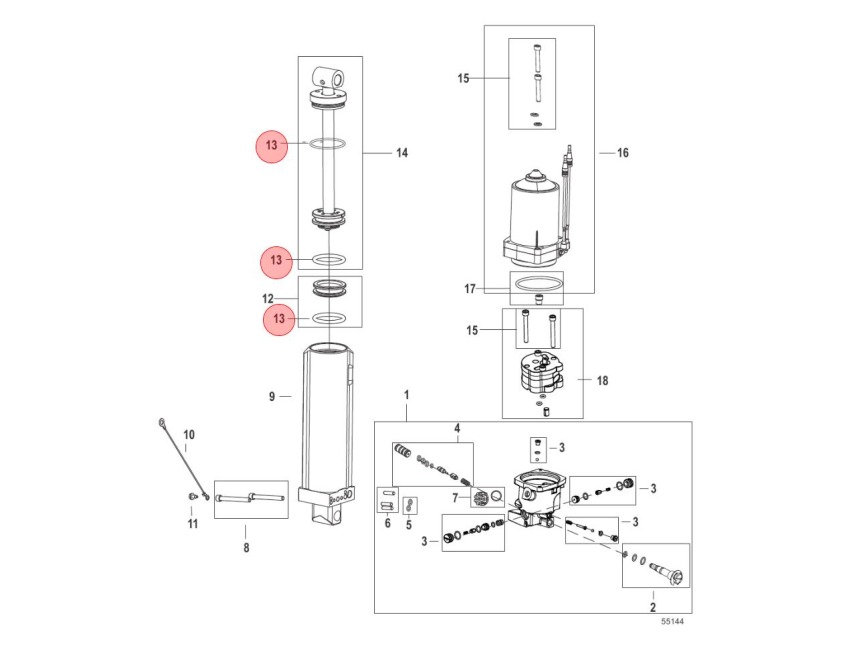 13
14
13
12
13
9
10
11
8
15
16
17
15
18
1
4
3
7
3
6
5
3
3
2
55144