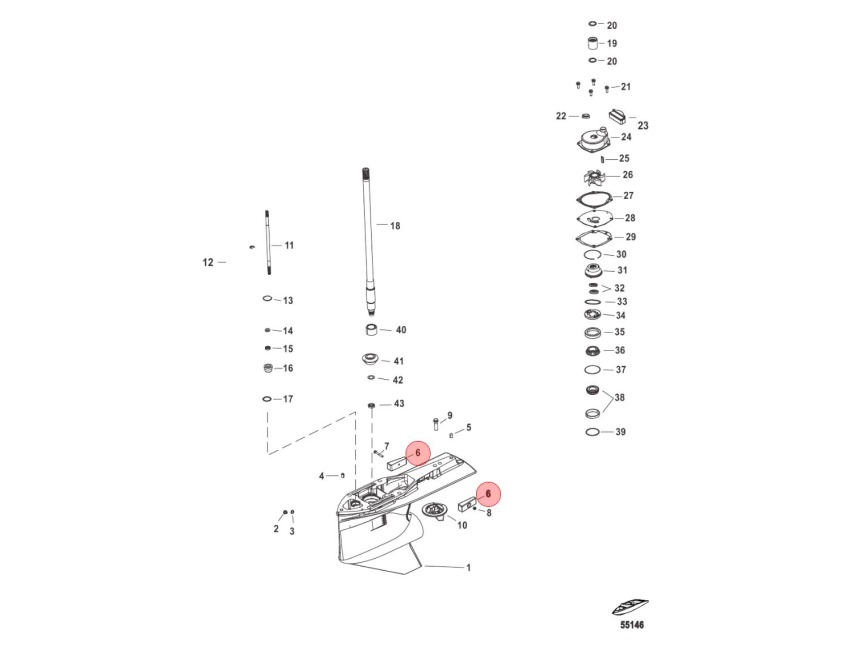 20
19
20
21
22
23
24
25
26
27
28
29
30
31
32
33
34
35
36
37
38
39
18
11
12
13
14
15
16
17
40
41
42
43
9
5
7
6
4
6
8
10
2
3
1
55146