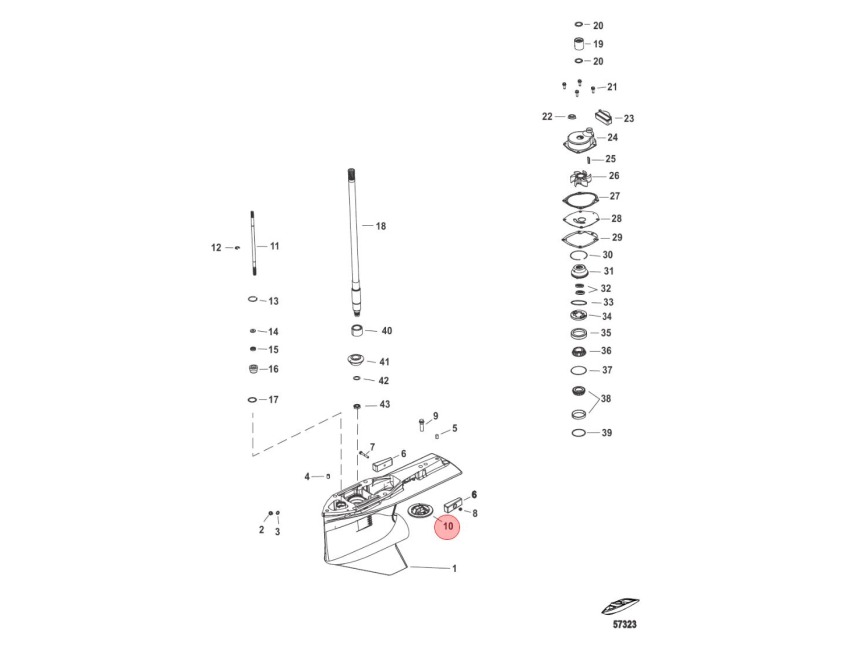 20
19
20
21
22
23
24
25
26
27
28
29
30
31
32
33
34
35
36
37
38
39
18
12
11
13
14
15
16
17
40
41
42
43
9
5
7
6
4
6
8
10
2
3
1
57323